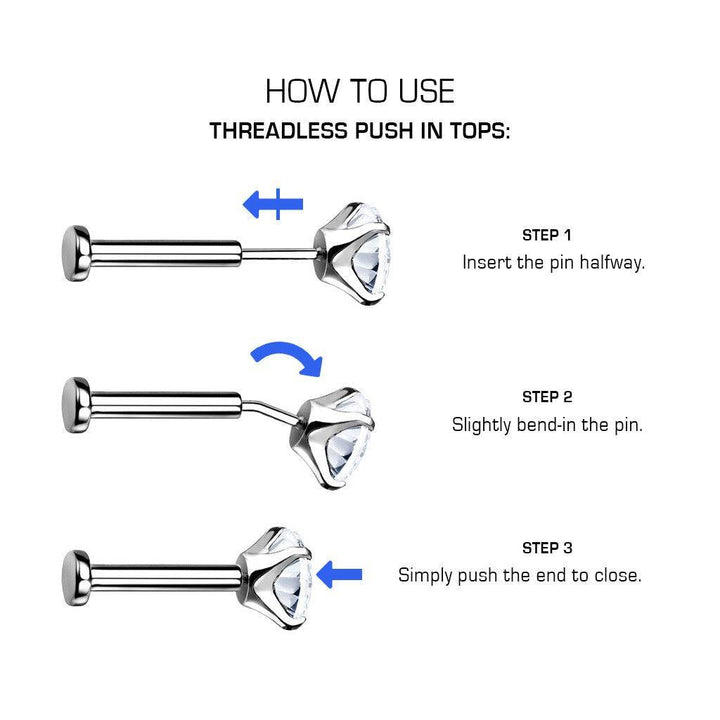 HOW TO USE
THREADLESS PUSH IN TOPS:

STEP 1
Insert the pin halfway.

STEP 2
Slightly bend-in the pin.

STEP 3
Simply push the end to close.